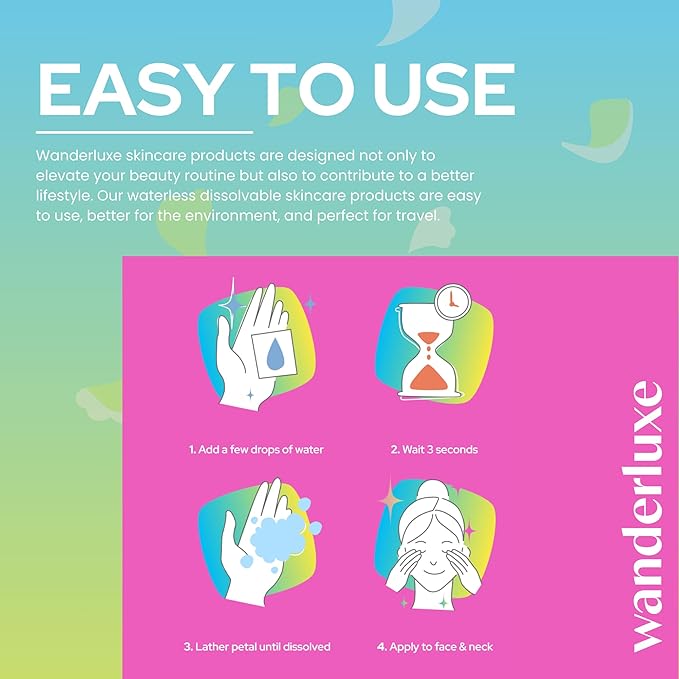 EASY TO USE

Wanderluxe skincare products are designed not only to elevate your beauty routine but also to contribute to a better lifestyle. Our waterless dissolvable skincare products are easy to use, better for the environment, and perfect for travel.

1. Add a few drops of water

2. Wait 3 seconds

3. Lather petal until dissolved

4. Apply to face & neck

wanderluxe