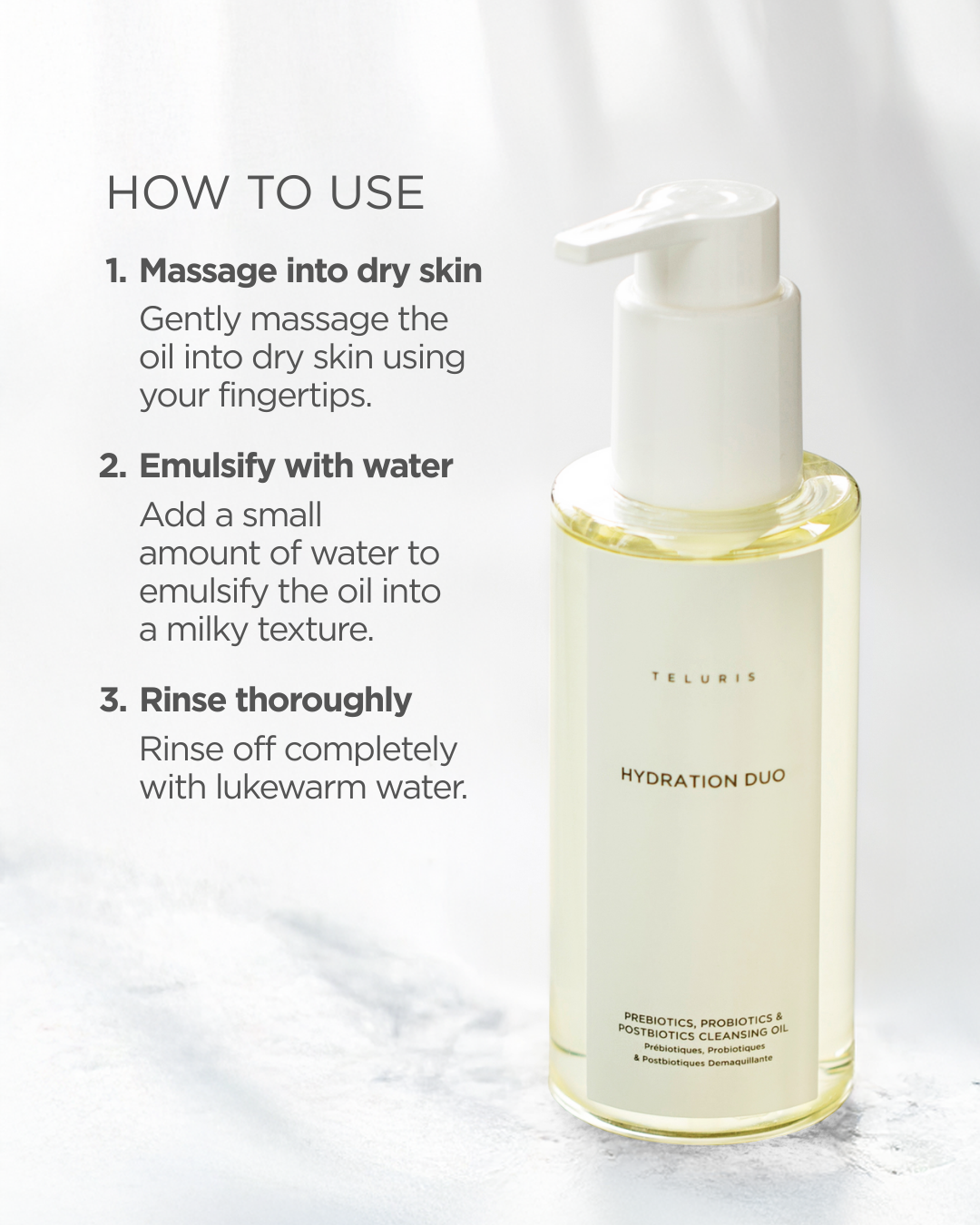 HOW TO USE

1. Massage into dry skin
Gently massage the oil into dry skin using your fingertips.

2. Emulsify with water
Add a small amount of water to emulsify the oil into a milky texture.

3. Rinse thoroughly
Rinse off completely with lukewarm water.

TELURIS

HYDRATION DUO

PREBIOTICS, PROBIOTICS & POSTBIOTICS CLEANSING OIL
Prébiotiques, Probiotiques & Postbiotiques Demaquillante