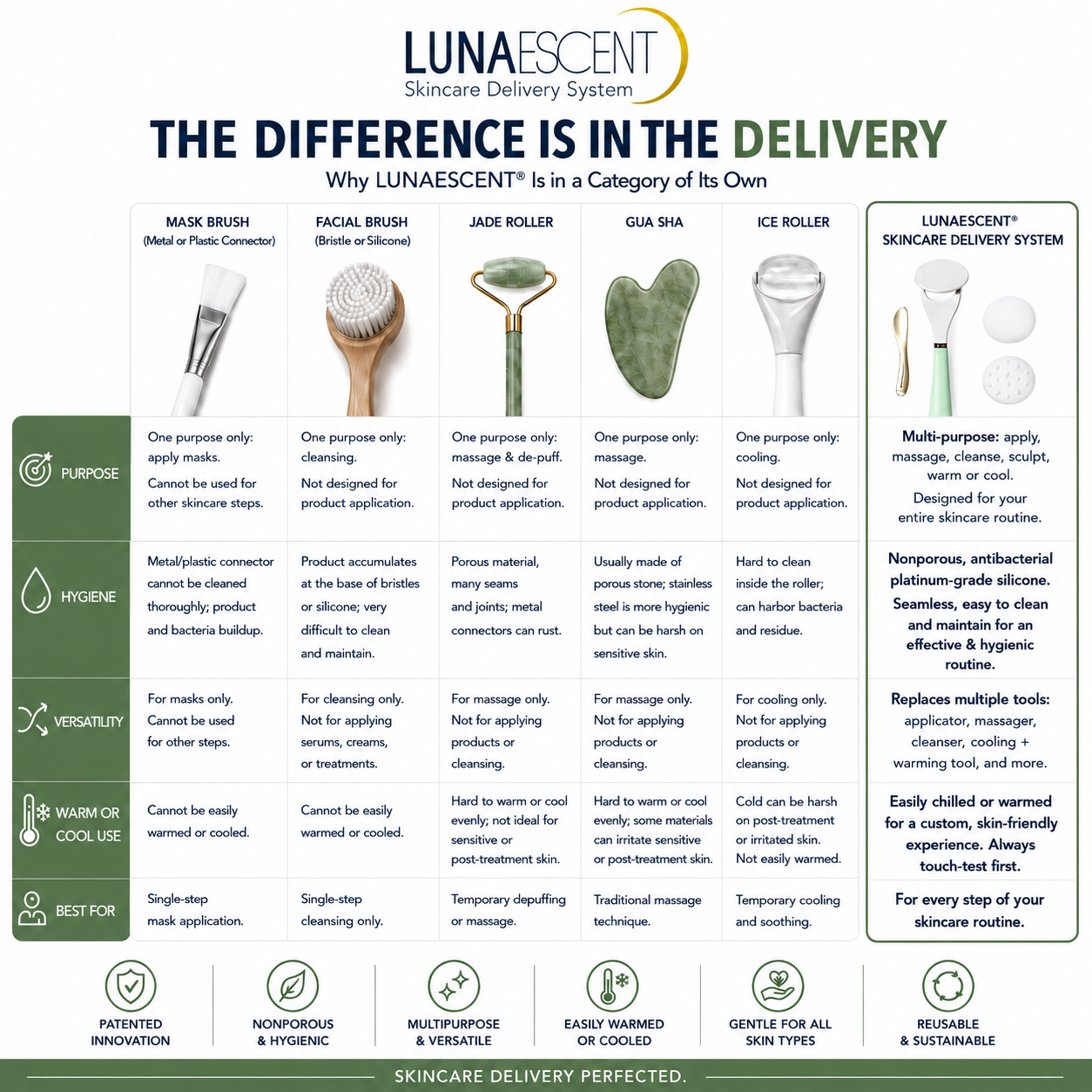 LUNAESCENT
Skincare Delivery System

THE DIFFERENCE IS IN THE DELIVERY

Why LUNAESCENT® Is in a Category of Its Own

| | MASK BRUSH (Metal or Plastic Connector) | FACIAL BRUSH (Bristle or Silicone) | JADE ROLLER | GUA SHA | ICE ROLLER | LUNAESCENT® SKINCARE DELIVERY SYSTEM |
|---|---|---|---|---|---|---|
| PURPOSE | One purpose only: apply masks. Cannot be used for other skincare steps. | One purpose only: cleansing. Not designed for product application. | One purpose only: massage & de-puff. Not designed for product application. | One purpose only: massage. Not designed for product application. | One purpose only: cooling. Not designed for product application. | Multi-purpose: apply, massage, cleanse, sculpt, warm or cool. Designed for your entire skincare routine. |
| HYGIENE | Metal/plastic connector cannot be cleaned thoroughly; product and bacteria buildup. | Product accumulates at the base of bristles or silicone; very difficult to clean and maintain. | Porous material, many seams and joints; metal connectors can rust. | Usually made of porous stone; stainless steel is more hygienic but can be harsh on sensitive skin. | Hard to clean inside the roller; can harbor bacteria and residue. | Nonporous, antibacterial platinum-grade silicone. Seamless, easy to clean and maintain for an effective & hygienic routine. |
| VERSATILITY | For masks only. Cannot be used for other steps. | For cleansing only. Not for applying serums, creams, or treatments. | For massage only. Not for applying products or cleansing. | For massage only. Not for applying products or cleansing. | For cooling only. Not for applying products or cleansing. | Replaces multiple tools: applicator, massager, cleanser, cooling + warming tool, and more. |
| WARM OR COOL USE | Cannot be easily warmed or cooled. | Cannot be easily warmed or cooled. | Hard to warm or cool evenly; not ideal for sensitive or post-treatment skin. | Hard to warm or cool evenly; some materials can irritate sensitive or post-treatment skin. | Cold can be harsh on post-treatment or irritated skin. Not easily warmed. | Easily chilled or warmed for a custom, skin-friendly experience. Always touch-test first. |
| BEST FOR | Single-step mask application. | Single-step cleansing only. | Temporary depuffing or massage. | Traditional massage technique. | Temporary cooling and soothing. | For every step of your skincare routine. |

PATENTED INNOVATION
NONPOROUS & HYGIENIC
MULTIPURPOSE & VERSATILE
EASILY WARMED OR COOLED
GENTLE FOR ALL SKIN TYPES
REUSABLE & SUSTAINABLE

SKINCARE DELIVERY PERFECTED.